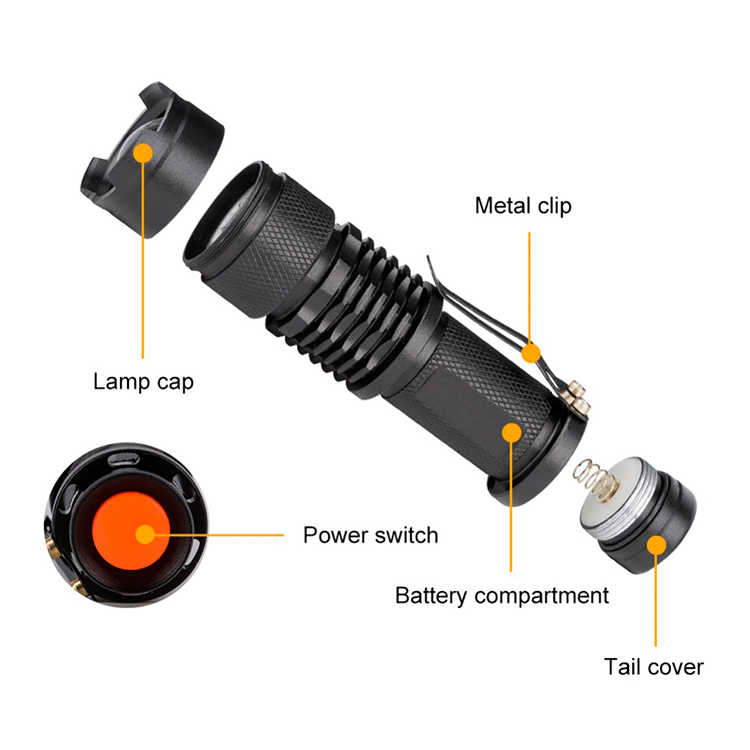 Metal clip

Lamp cap

Power switch

Battery compartment

Tail cover